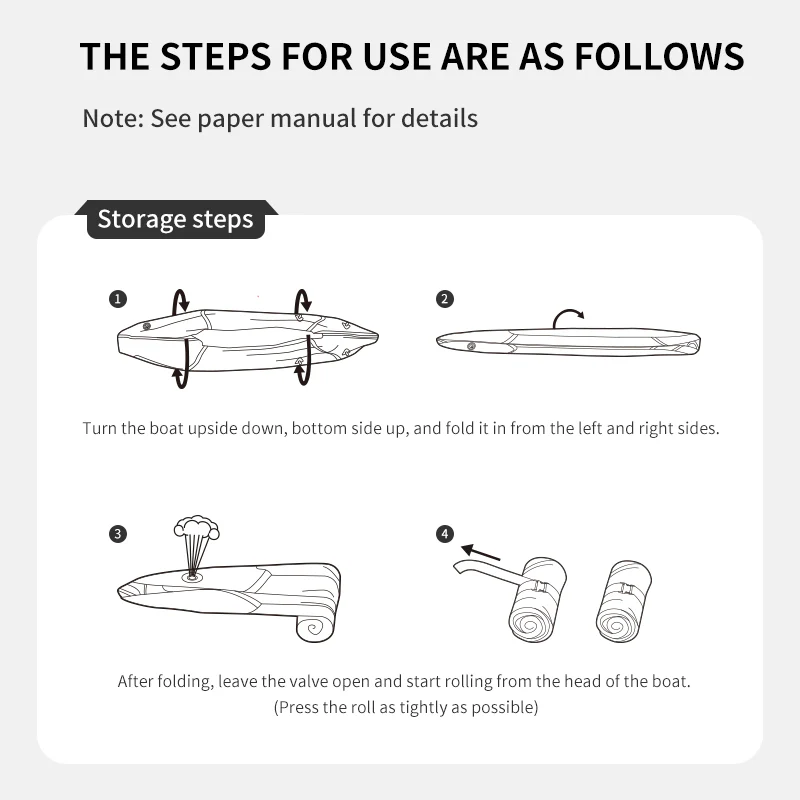 THE STEPS FOR USE ARE AS FOLLOWS

Note: See paper manual for details

Storage steps

1

2

Turn the boat upside down, bottom side up, and fold it in from the left and right sides.

3

4

After folding, leave the valve open and start rolling from the head of the boat.
(Press the roll as tightly as possible)